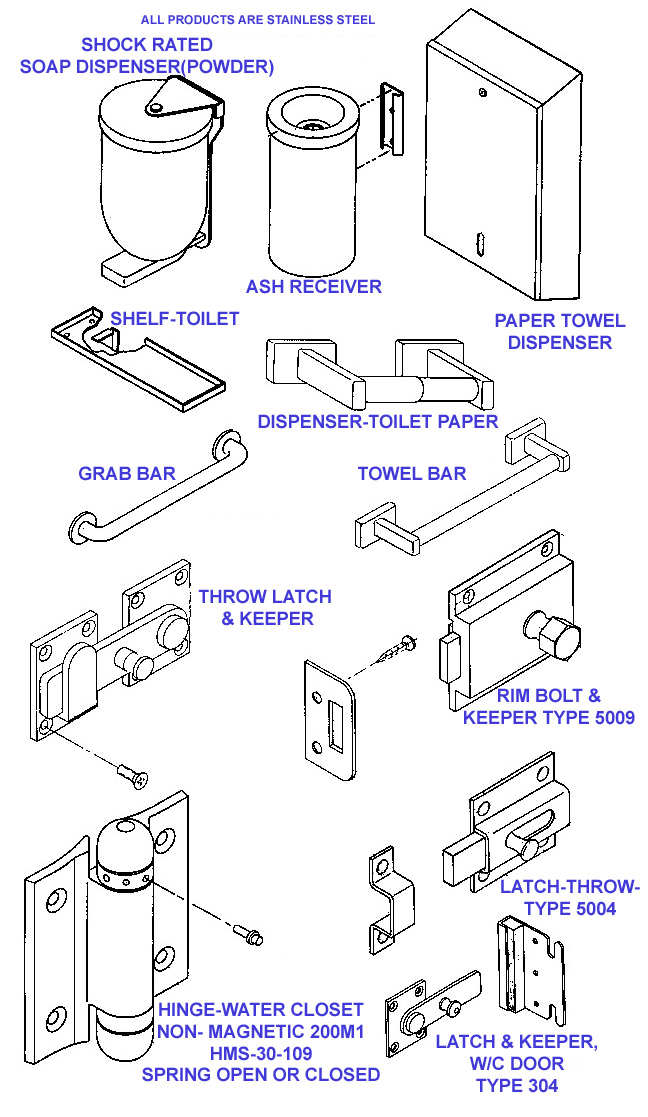 ALL PRODUCTS ARE STAINLESS STEEL

SHOCK RATED SOAP DISPENSER(POWDER)

ASH RECEIVER

SHELF-TOILET

PAPER TOWEL DISPENSER

DISPENSER-TOILET PAPER

GRAB BAR

TOWEL BAR

THROW LATCH & KEEPER

RIM BOLT & KEEPER TYPE 5009

LATCH-THROW-TYPE 5004

HINGE-WATER CLOSET NON- MAGNETIC 200M1 HMS-30-109 SPRING OPEN OR CLOSED

LATCH & KEEPER, W/C DOOR TYPE 304